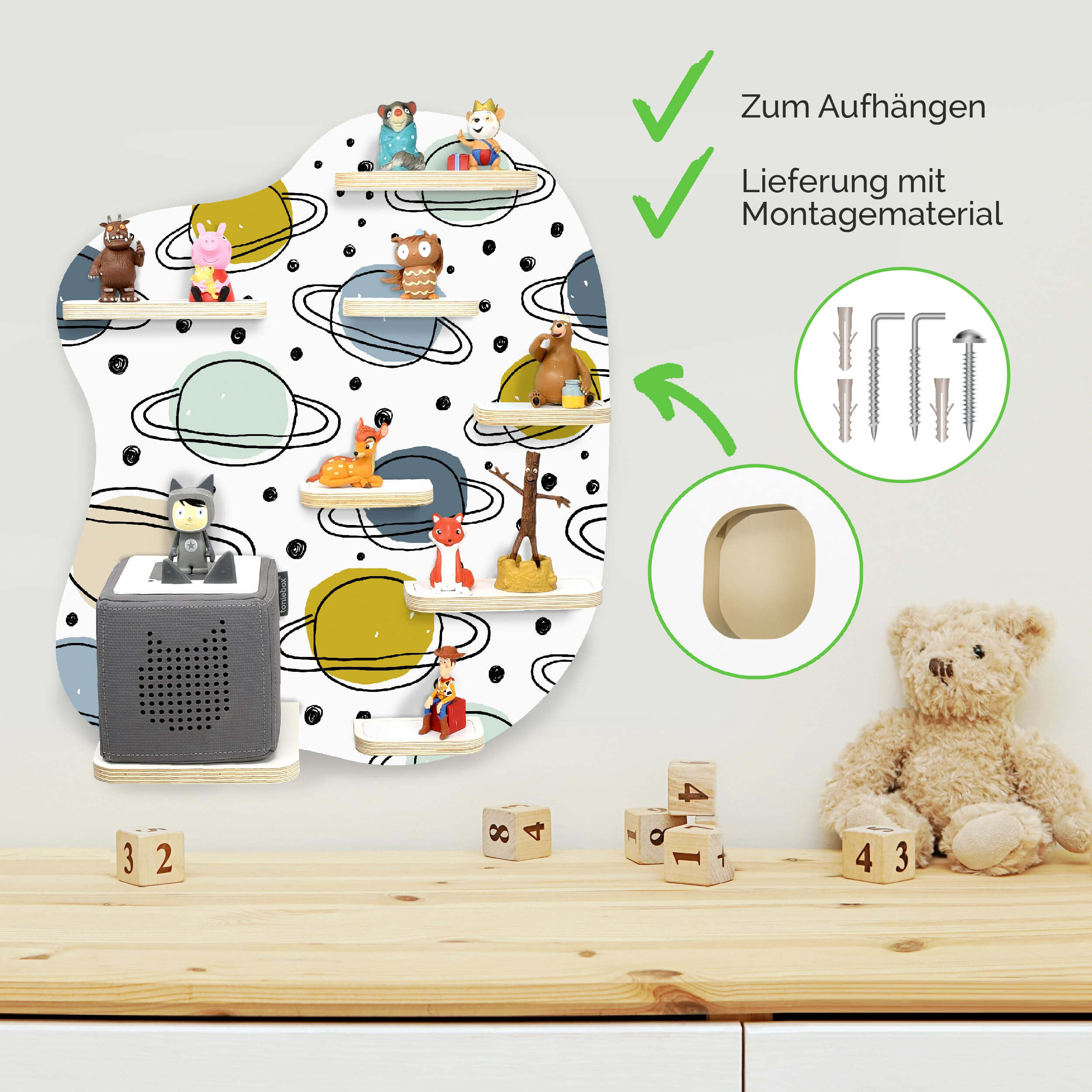 Zum Aufhängen

Lieferung mit Montagematerial

toniebox

3 2

8 4

4

1

4 3